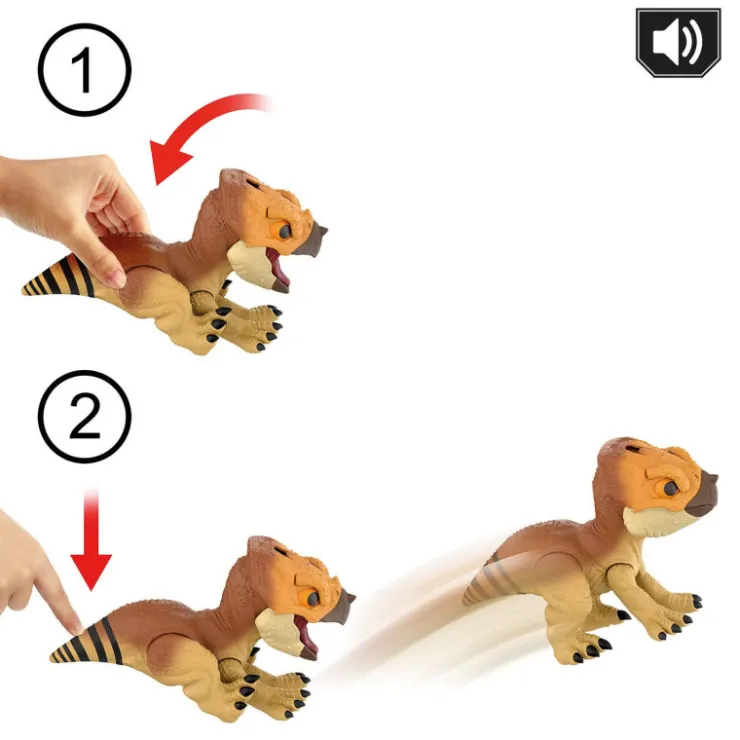 1

2