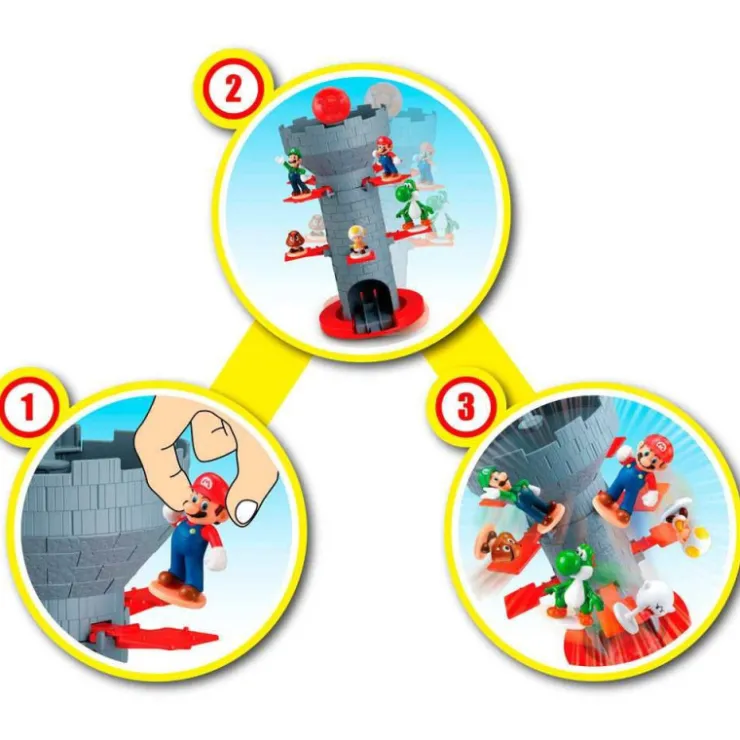 2

1

3